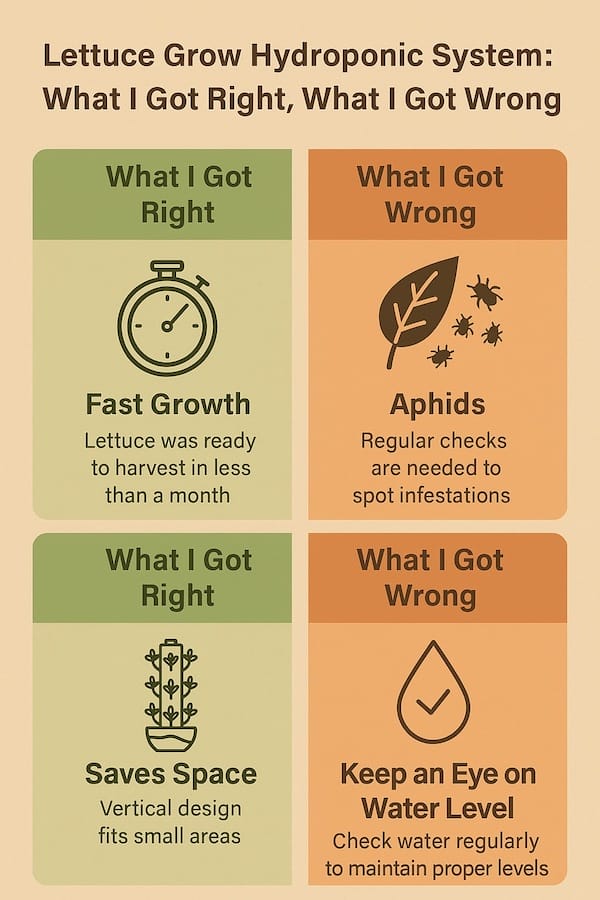 Lettuce Grow Hydroponic System: What I Got Right, What I Got Wrong

What I Got Right

Fast Growth

Lettuce was ready to harvest in less than a month

What I Got Wrong

Aphids

Regular checks are needed to spot infestations

What I Got Right

Saves Space

Vertical design fits small areas

What I Got Wrong

Keep an Eye on Water Level

Check water regularly to maintain proper levels